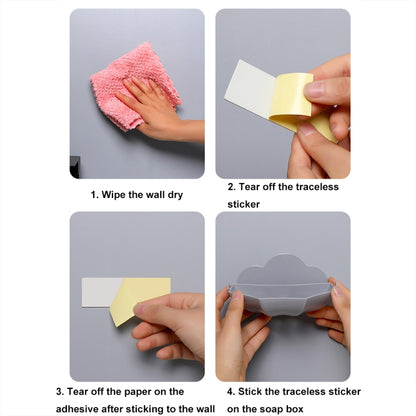 1. Wipe the wall dry

2. Tear off the traceless sticker

3. Tear off the paper on the adhesive after sticking to the wall

4. Stick the traceless sticker on the soap box