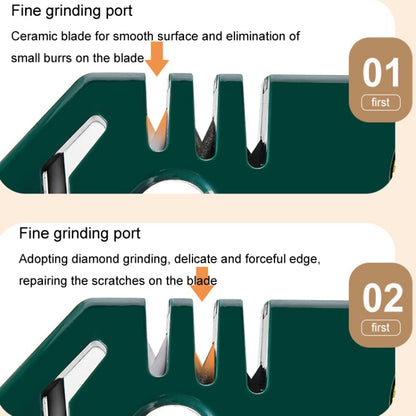 Fine grinding port

Ceramic blade for smooth surface and elimination of small burrs on the blade

01

first

Fine grinding port

Adopting diamond grinding, delicate and forceful edge, repairing the scratches on the blade

02

first