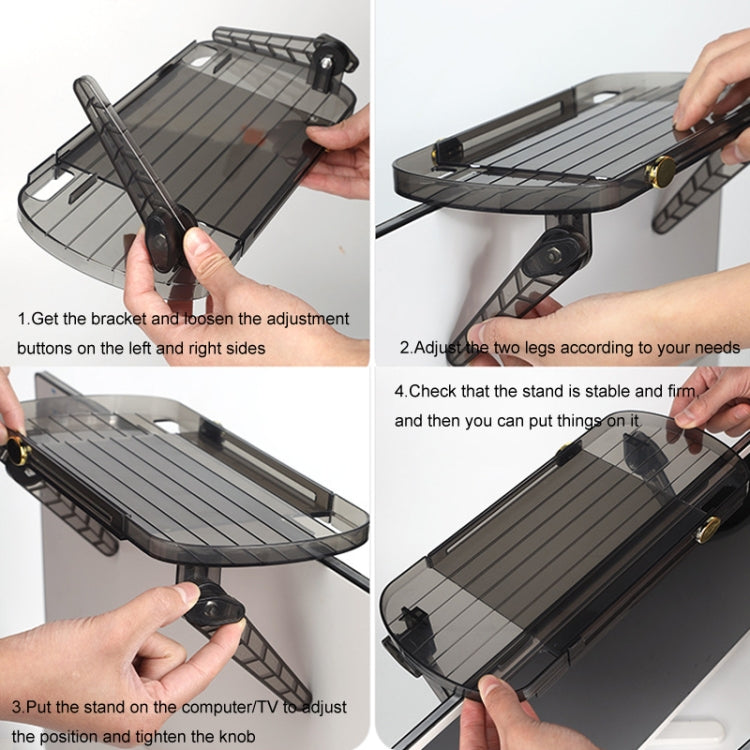 1.Get the bracket and loosen the adjustment buttons on the left and right sides

2.Adjust the two legs according to your needs

3.Put the stand on the computer/TV to adjust the position and tighten the knob

4.Check that the stand is stable and firm, and then you can put things on it