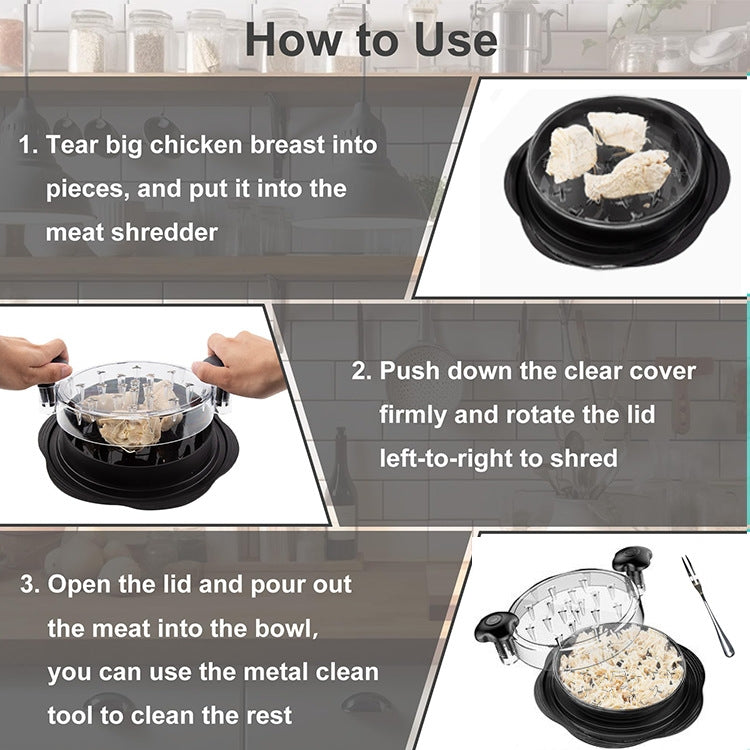 How to Use

1. Tear big chicken breast into pieces, and put it into the meat shredder

2. Push down the clear cover firmly and rotate the lid left-to-right to shred

3. Open the lid and pour out the meat into the bowl, you can use the metal clean tool to clean the rest