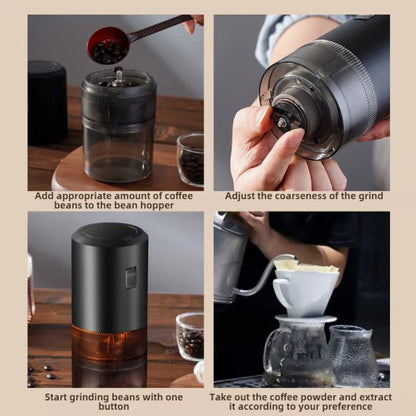 Add appropriate amount of coffee beans to the bean hopper

Adjust the coarseness of the grind

Start grinding beans with one button

Take out the coffee powder and extract it according to your preference