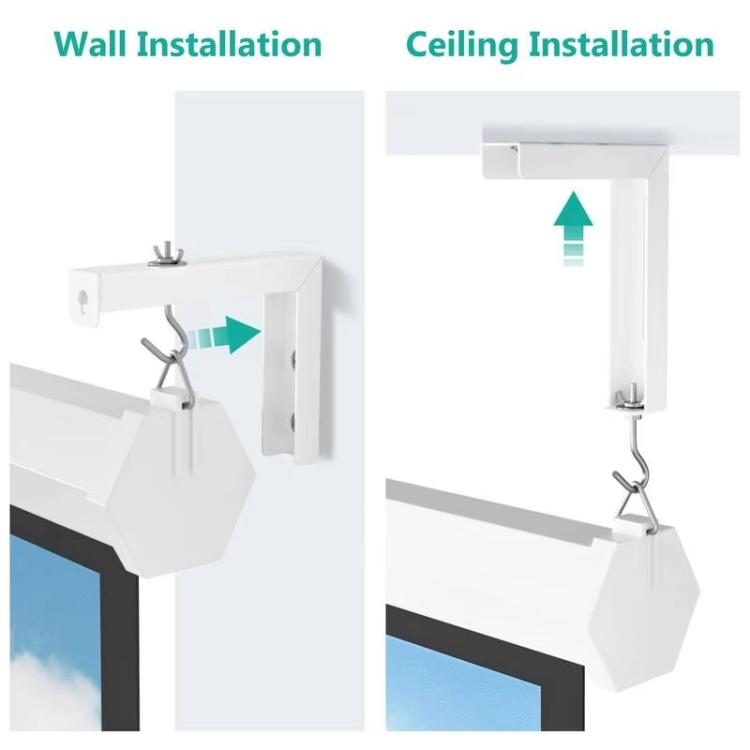 Wall Installation

Ceiling Installation