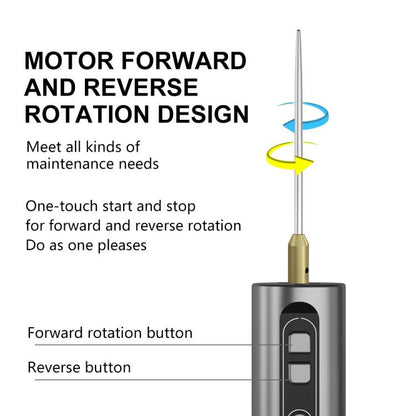 MOTOR FORWARD AND REVERSE ROTATION DESIGN

Meet all kinds of maintenance needs

One-touch start and stop
for forward and reverse rotation
Do as one pleases

Forward rotation button

Reverse button