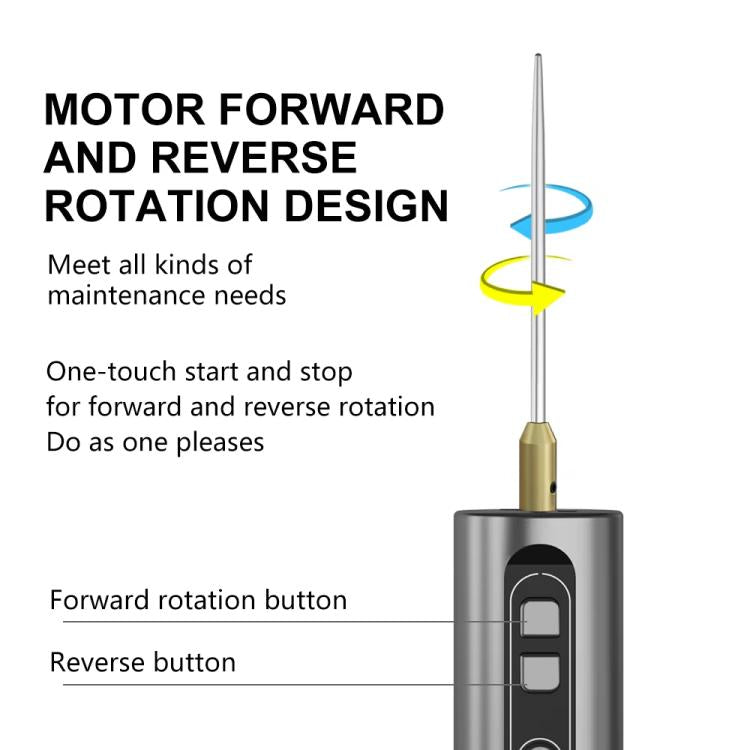 MOTOR FORWARD AND REVERSE ROTATION DESIGN

Meet all kinds of maintenance needs

One-touch start and stop
for forward and reverse rotation
Do as one pleases

Forward rotation button

Reverse button