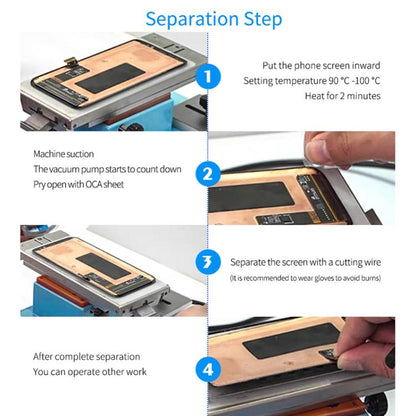 Separation Step

1

Put the phone screen inward
Setting temperature 90 °C -100 °C
Heat for 2 minutes

Machine suction
The vacuum pump starts to count down
Pry open with OCA sheet

2

3

Separate the screen with a cutting wire
(It is recommended to wear gloves to avoid burns)

After complete separation
You can operate other work

4