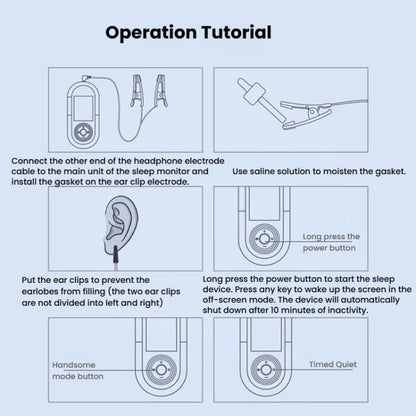 Operation Tutorial

Connect the other end of the headphone electrode cable to the main unit of the sleep monitor and install the gasket on the ear clip electrode.

Use saline solution to moisten the gasket.

Long press the power button

Put the ear clips to prevent the earlobes from filling (the two ear clips are not divided into left and right)

Long press the power button to start the sleep device. Press any key to wake up the screen in the off-screen mode. The device will automatically shut down after 10 minutes of inactivity.

Handsome mode button

Timed Quiet