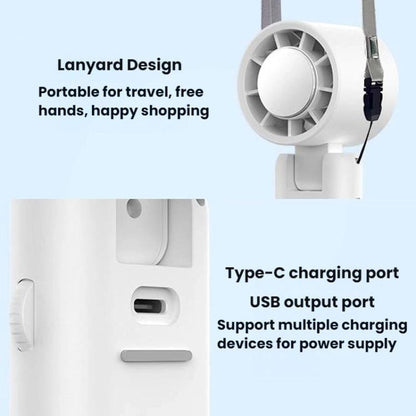 Lanyard Design

Portable for travel, free hands, happy shopping

Type-C charging port

USB output port

Support multiple charging devices for power supply