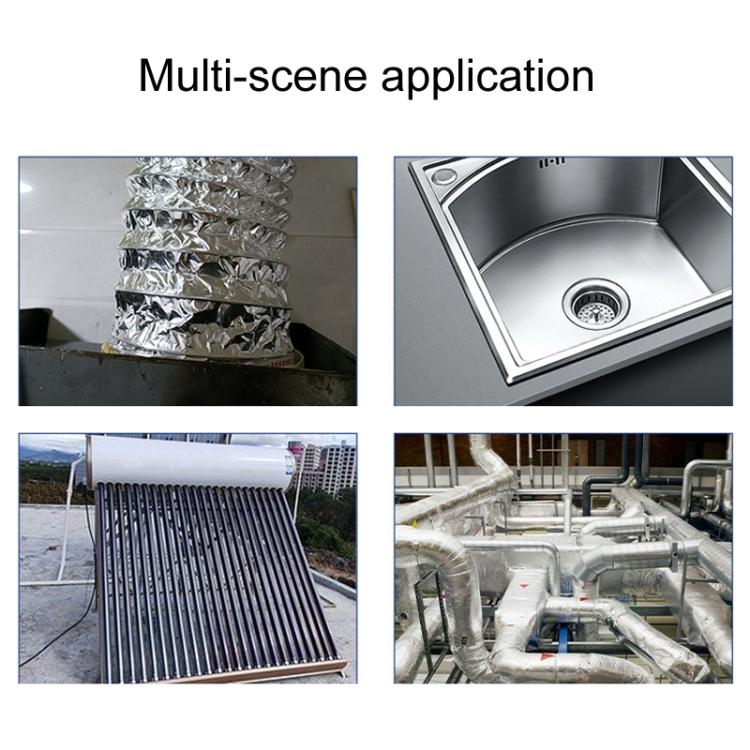 Multi-scene application