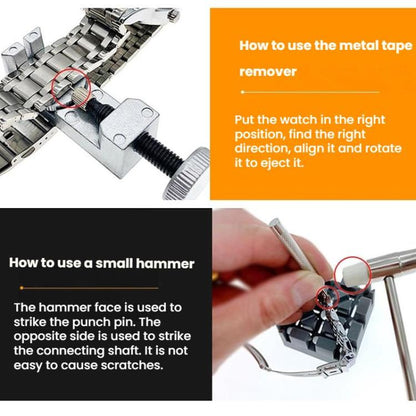 How to use the metal tape remover

Put the watch in the right position, find the right direction, align it and rotate it to eject it.

How to use a small hammer

The hammer face is used to strike the punch pin. The opposite side is used to strike the connecting shaft. It is not easy to cause scratches.