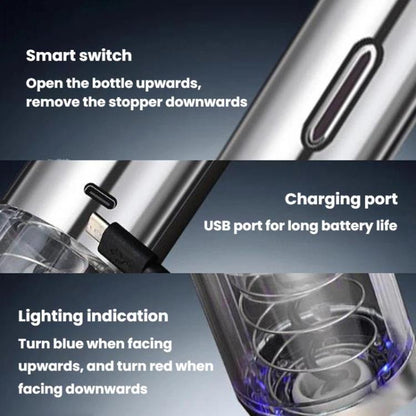 Smart switch

Open the bottle upwards, remove the stopper downwards

Charging port

USB port for long battery life

Lighting indication

Turn blue when facing upwards, and turn red when facing downwards