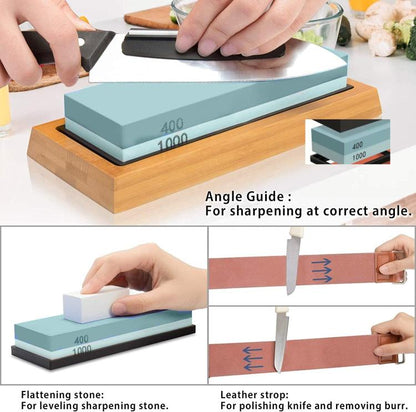 400
1000

400
1000

Angle Guide :
For sharpening at correct angle.

400
1000

Flattening stone:
For leveling sharpening stone.

Leather strop:
For polishing knife and removing burr.