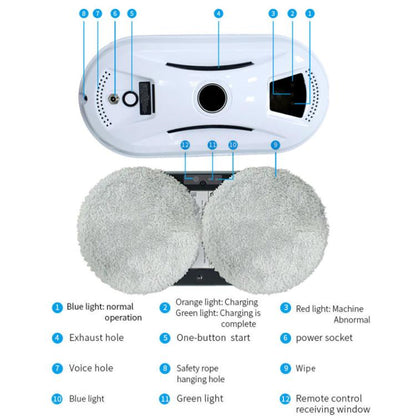 8 7 6 5 4 3 2 1

12 11 10 9

1 Blue light: normal operation

2 Orange light: Charging
Green light: Charging is complete

3 Red light: Machine Abnormal

4 Exhaust hole

5 One-button start

6 power socket

7 Voice hole

8 Safety rope hanging hole

9 Wipe

10 Blue light

11 Green light

12 Remote control receiving window