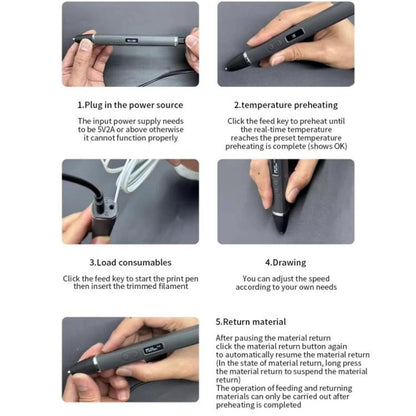 1.Plug in the power source

The input power supply needs to be 5V2A or above otherwise it cannot function properly

2.temperature preheating

Click the feed key to preheat until the real-time temperature reaches the preset temperature preheating is complete (shows OK)

3.Load consumables

Click the feed key to start the print pen then insert the trimmed filament

4.Drawing

You can adjust the speed according to your own needs

5.Return material

After pausing the material return click the material return button again to automatically resume the material return (In the state of material return, long press the material return to suspend the material return)
The operation of feeding and returning materials can only be carried out after preheating is completed