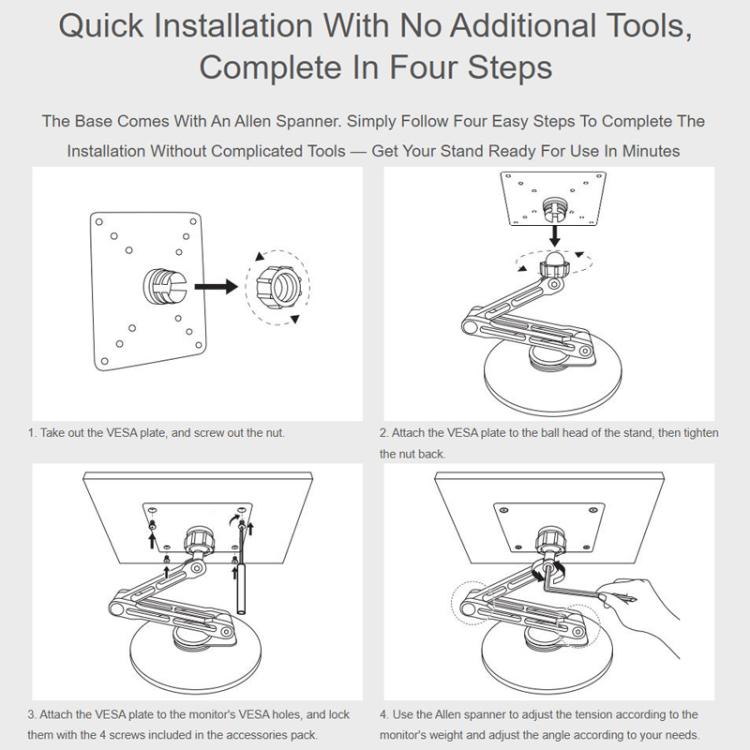 Quick Installation With No Additional Tools, Complete In Four Steps

The Base Comes With An Allen Spanner. Simply Follow Four Easy Steps To Complete The Installation Without Complicated Tools — Get Your Stand Ready For Use In Minutes

1. Take out the VESA plate, and screw out the nut.

2. Attach the VESA plate to the ball head of the stand, then tighten the nut back.

3. Attach the VESA plate to the monitor's VESA holes, and lock them with the 4 screws included in the accessories pack.

4. Use the Allen spanner to adjust the tension according to the monitor's weight and adjust the angle according to your needs.