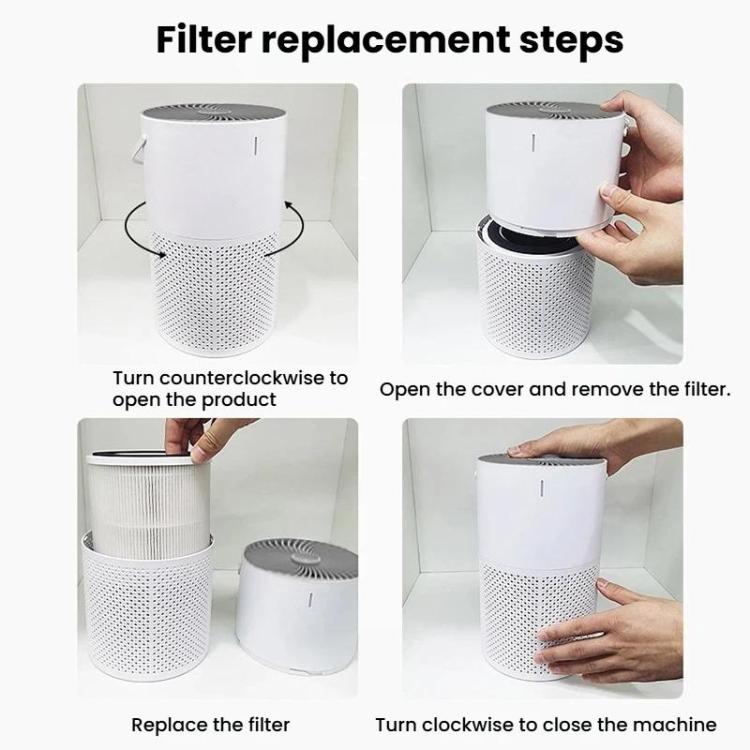 Filter replacement steps

Turn counterclockwise to open the product

Open the cover and remove the filter.

Replace the filter

Turn clockwise to close the machine