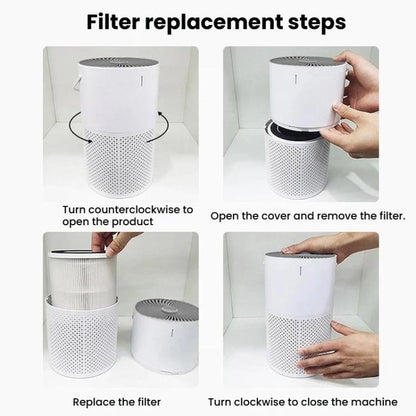 Filter replacement steps

Turn counterclockwise to open the product

Open the cover and remove the filter.

Replace the filter

Turn clockwise to close the machine