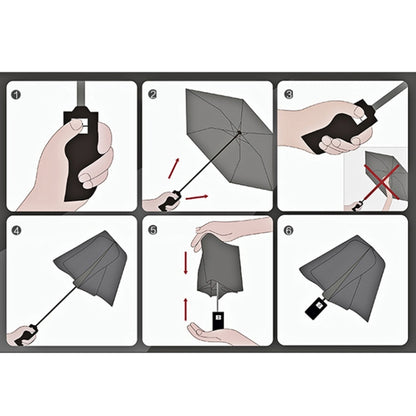 1

2

3

4

5

6