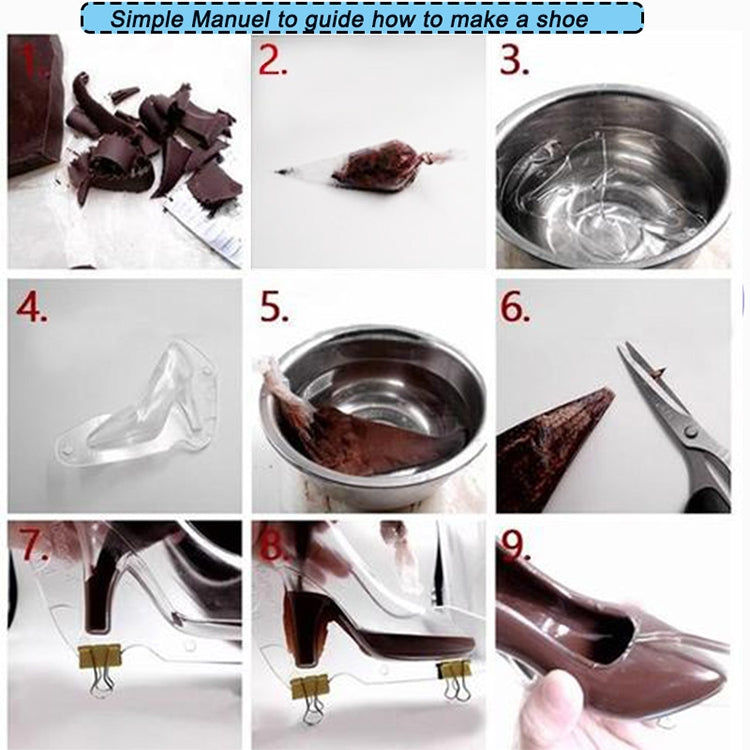 Simple Manuel to guide how to make a shoe

1.

2.

3.

4.

5.

6.

7.

8.

9.