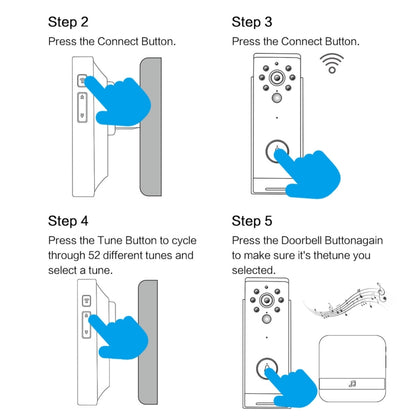 Step 2
Press the Connect Button.

Step 3
Press the Connect Button.

Step 4
Press the Tune Button to cycle through 52 different tunes and select a tune.

Step 5
Press the Doorbell Buttonagain to make sure it's thetune you selected.