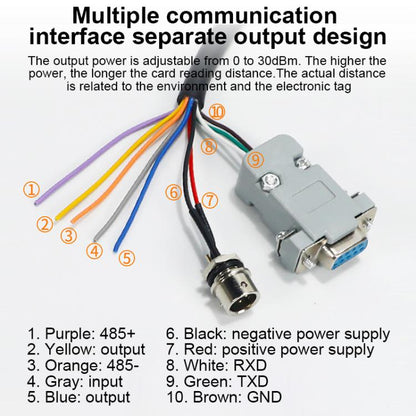 Multiple communication interface separate output design

The output power is adjustable from 0 to 30dBm. The higher the power, the longer the card reading distance.The actual distance is related to the environment and the electronic tag

⑩
⑧
⑨
①
⑥
⑦
②
③
④
⑤

1. Purple: 485+
2. Yellow: output
3. Orange: 485-
4. Gray: input
5. Blue: output

6. Black: negative power supply
7. Red: positive power supply
8. White: RXD
9. Green: TXD
10. Brown: GND