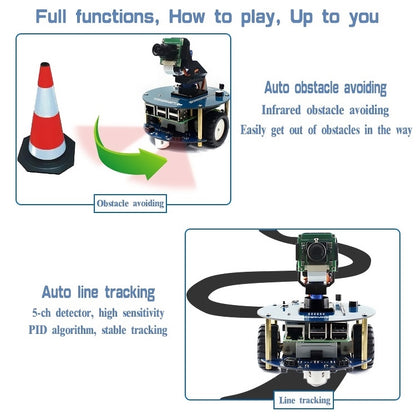 Full functions, How to play, Up to you

Auto obstacle avoiding
Infrared obstacle avoiding
Easily get out of obstacles in the way

Obstacle avoiding

Auto line tracking
5-ch detector, high sensitivity
PID algorithm, stable tracking

Line tracking